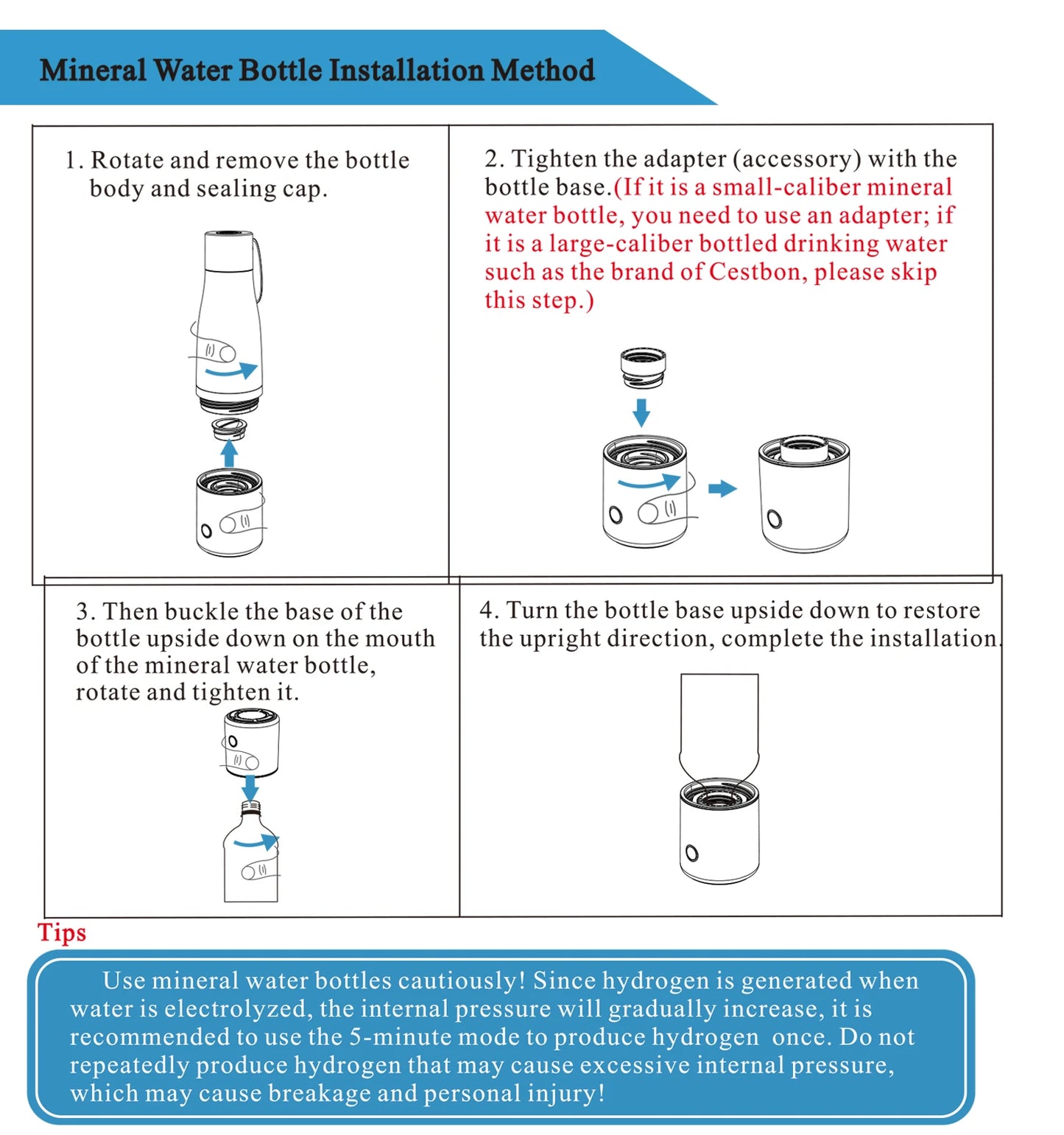 Mineral Water Bottle Installation Method

1. Rotate and remove the bottle body and sealing cap.

2. Tighten the adapter (accessory) with the bottle base.(If it is a small-caliber mineral water bottle, you need to use an adapter; if it is a large-caliber bottled drinking water such as the brand of Cestbon, please skip this step.)

3. Then buckle the base of the bottle upside down on the mouth of the mineral water bottle, rotate and tighten it.

4. Turn the bottle base upside down to restore the upright direction, complete the installation.

Tips

Use mineral water bottles cautiously! Since hydrogen is generated when water is electrolyzed, the internal pressure will gradually increase, it is recommended to use the 5-minute mode to produce hydrogen once. Do not repeatedly produce hydrogen that may cause excessive internal pressure, which may cause breakage and personal injury!