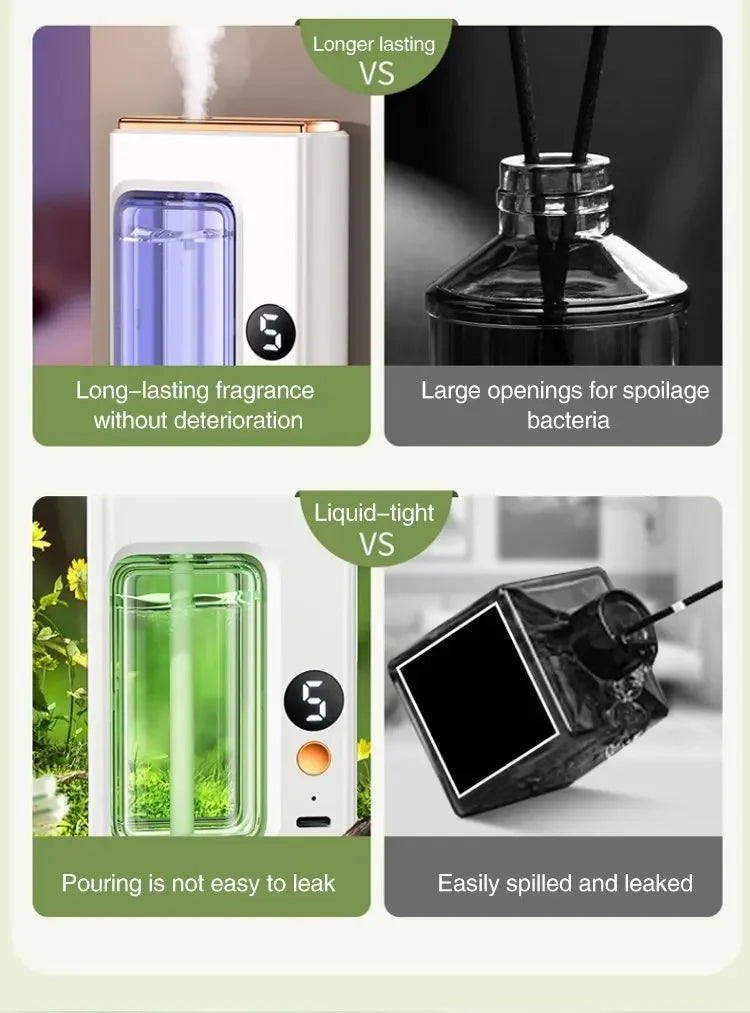 Longer lasting
VS

5

Long–lasting fragrance without deterioration

Large openings for spoilage bacteria

Liquid–tight
VS

5

Pouring is not easy to leak

Easily spilled and leaked