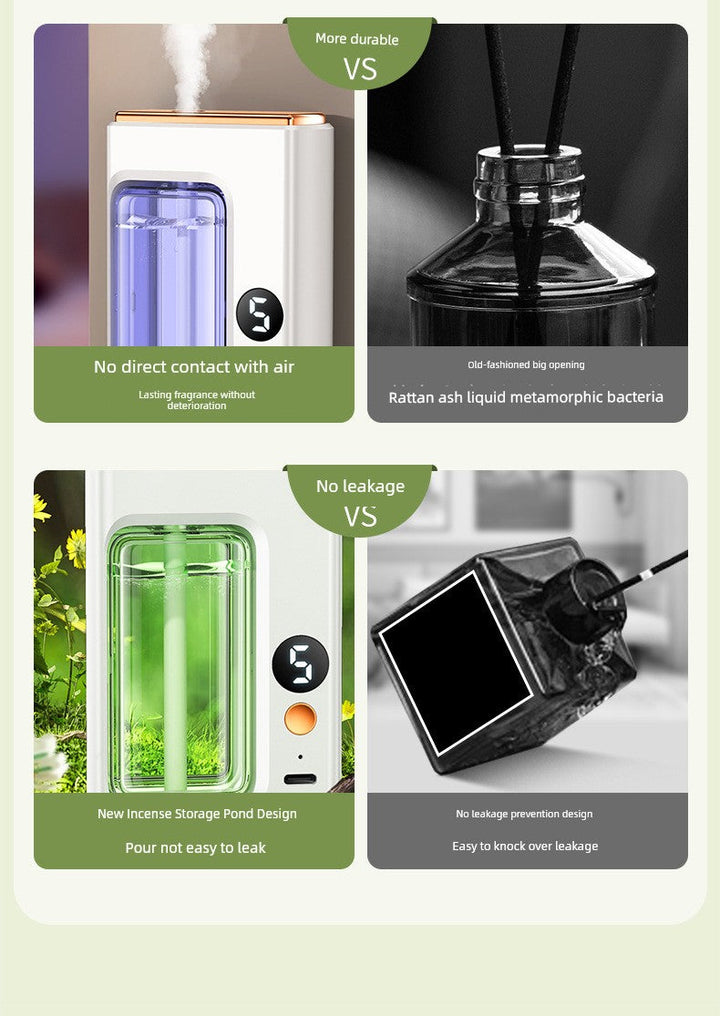 More durable
VS

5

No direct contact with air

Lasting fragrance without deterioration

Old-fashioned big opening

Rattan ash liquid metamorphic bacteria

No leakage
VS

5

New Incense Storage Pond Design

Pour not easy to leak

No leakage prevention design

Easy to knock over leakage