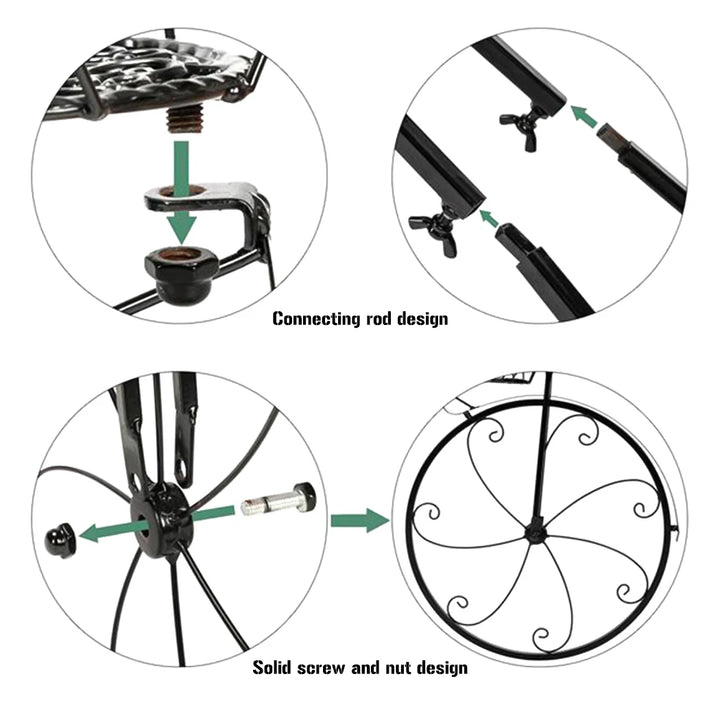 Connecting rod design

Solid screw and nut design