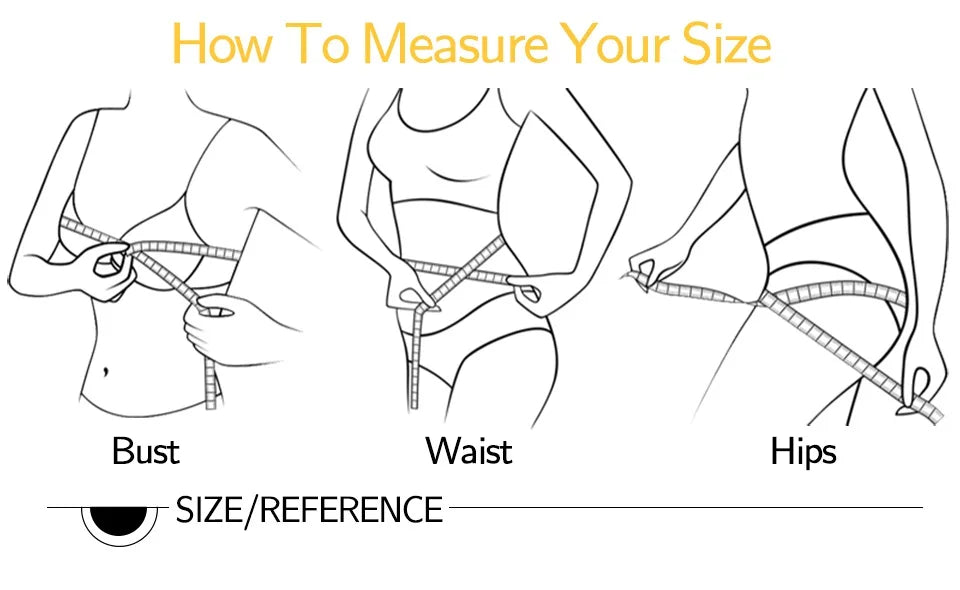 How To Measure Your Size

Bust

Waist

Hips

SIZE/REFERENCE