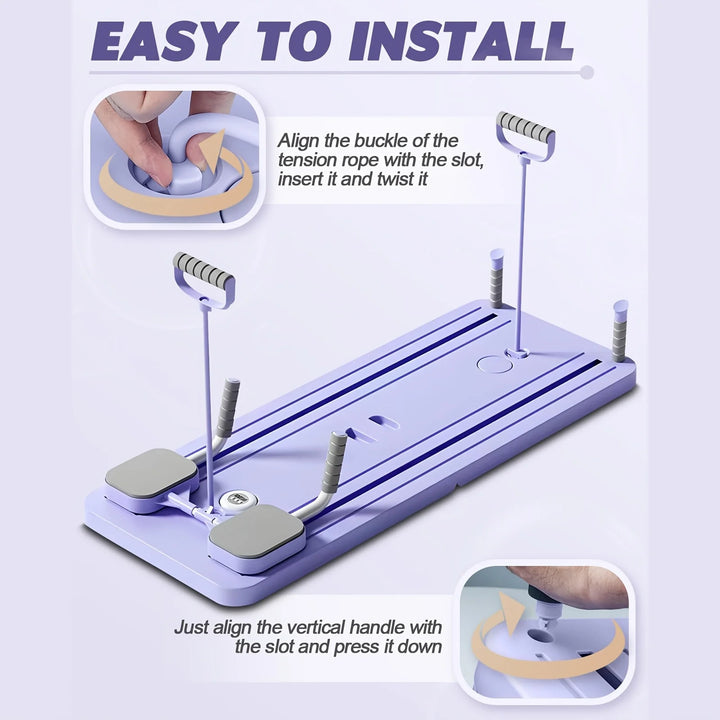 EASY TO INSTALL

Align the buckle of the tension rope with the slot, insert it and twist it

Just align the vertical handle with the slot and press it down