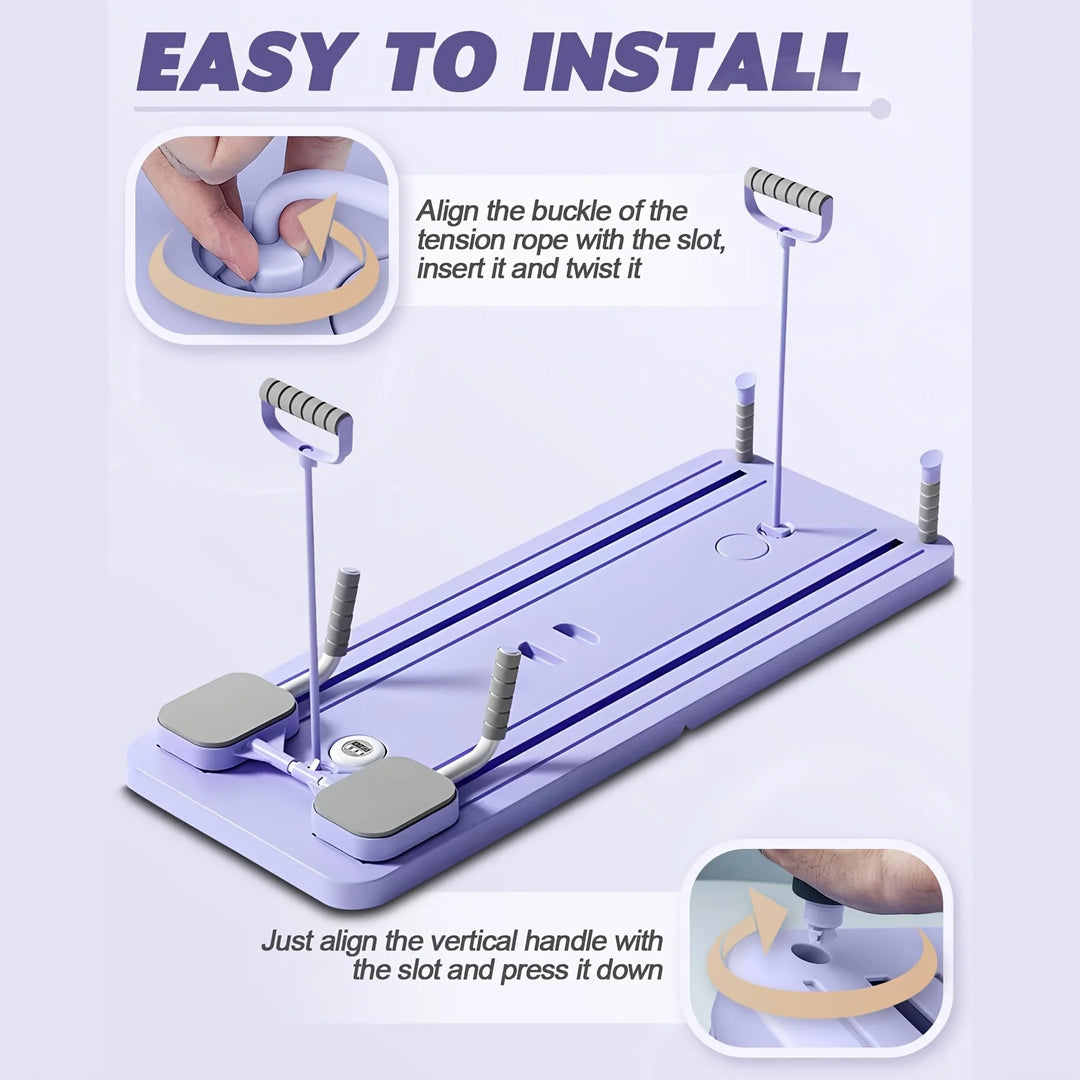 EASY TO INSTALL

Align the buckle of the tension rope with the slot, insert it and twist it

Just align the vertical handle with the slot and press it down