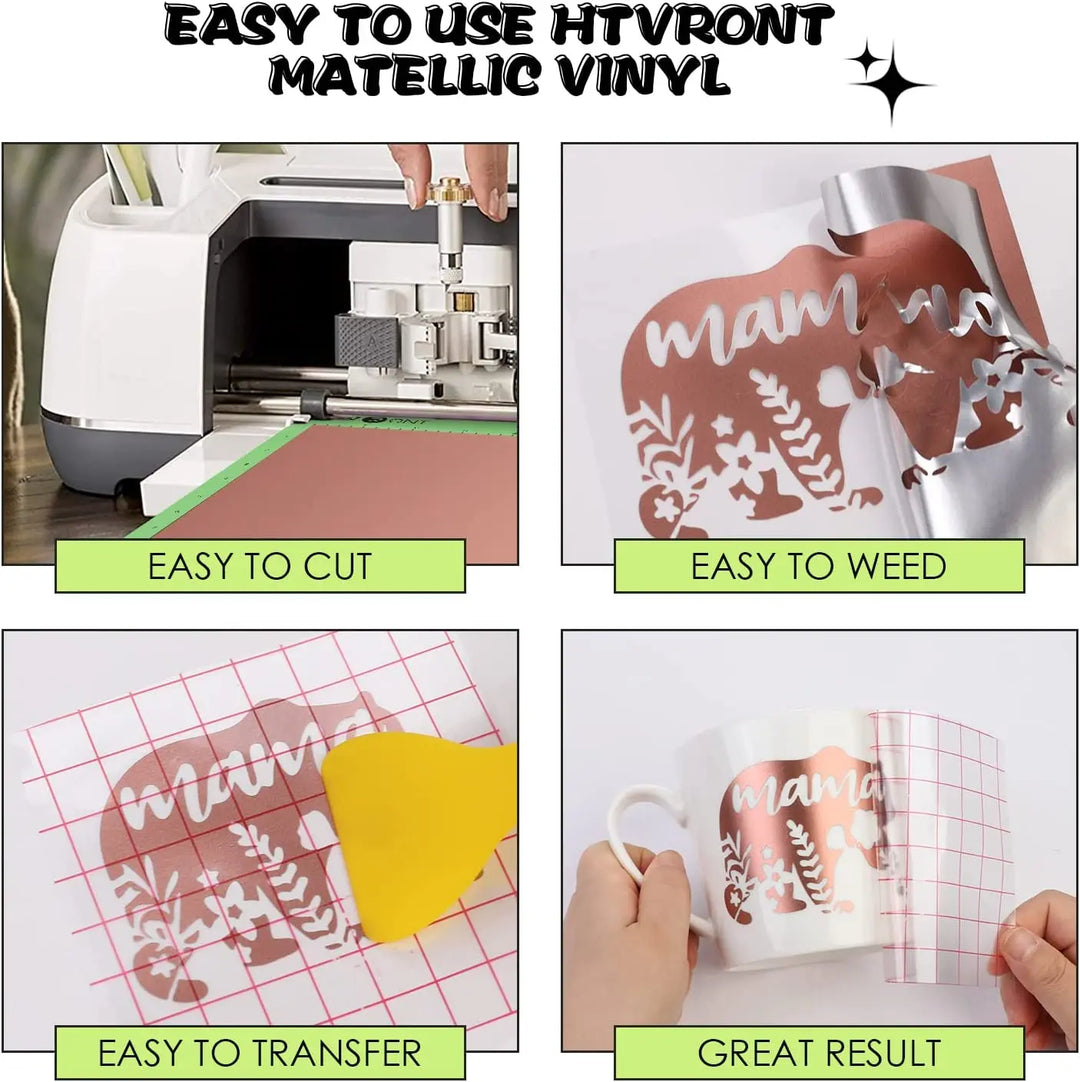 EASY TO USE HTVRONT MATELLIC VINYL

EASY TO CUT

mama

EASY TO WEED

mama

EASY TO TRANSFER

mama

GREAT RESULT