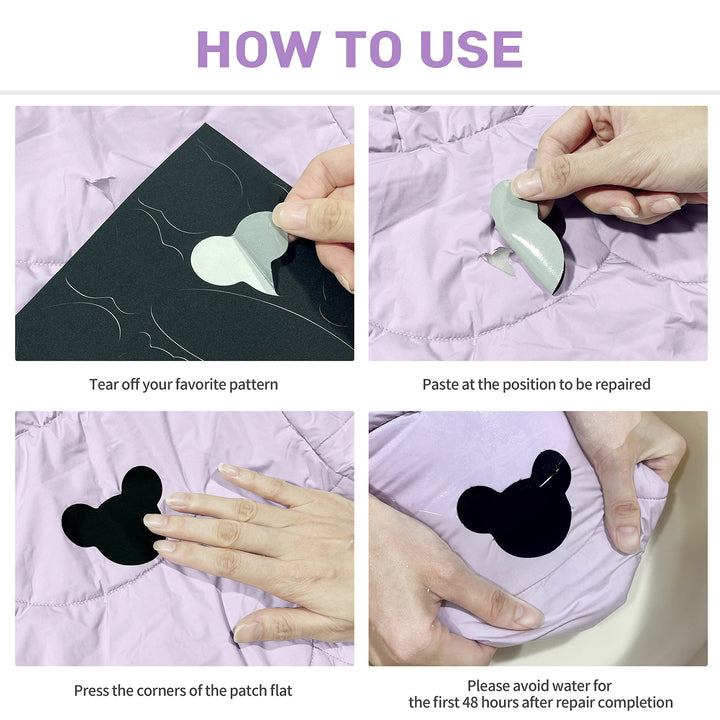 HOW TO USE

Tear off your favorite pattern

Paste at the position to be repaired

Press the corners of the patch flat

Please avoid water for the first 48 hours after repair completion