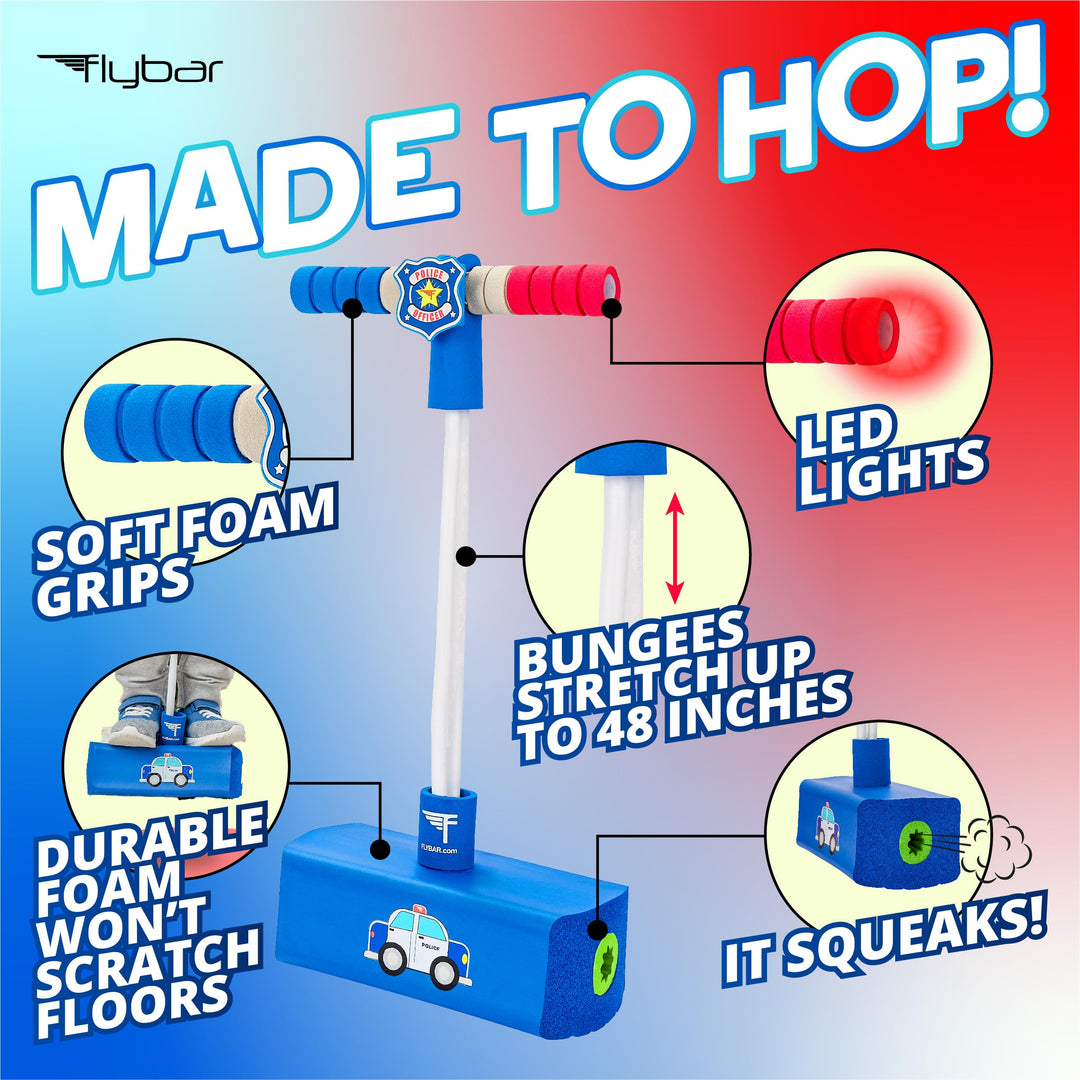 flybar

MADE TO HOP!

POLICE OFFICER

SOFT FOAM GRIPS

LED LIGHTS

BUNGEES STRETCH UP TO 48 INCHES

DURABLE FOAM WON'T SCRATCH FLOORS

FLYBAR.com

POLICE

IT SQUEAKS!