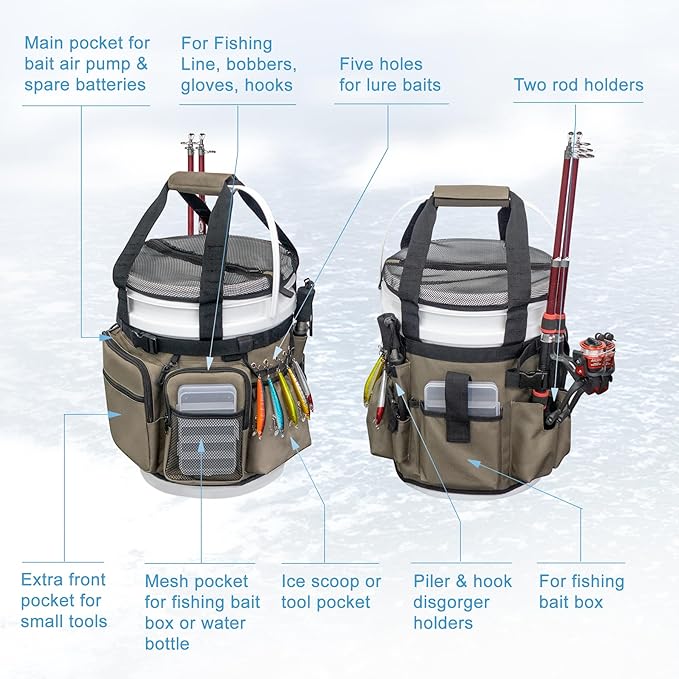 Main pocket for bait air pump & spare batteries

For Fishing Line, bobbers, gloves, hooks

Five holes for lure baits

Two rod holders

Extra front pocket for small tools

Mesh pocket for fishing bait box or water bottle

Ice scoop or tool pocket

Piler & hook disgorger holders

For fishing bait box