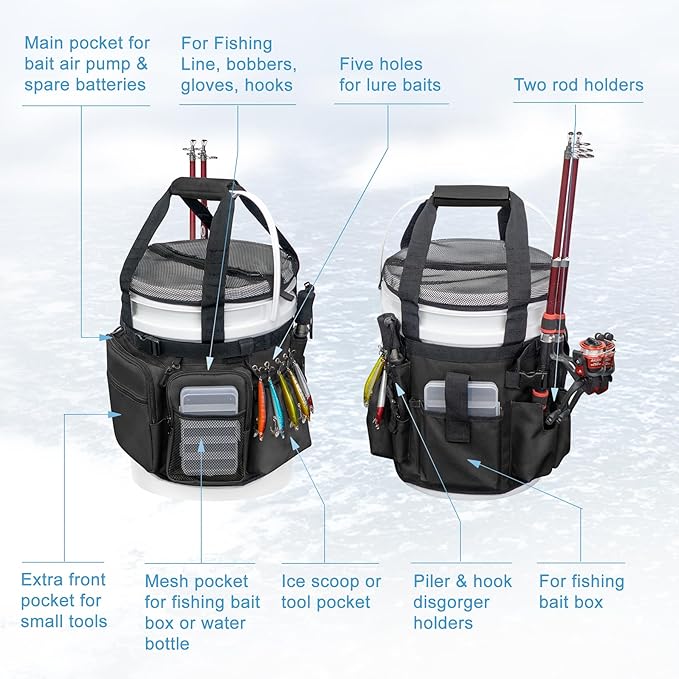 Main pocket for bait air pump & spare batteries

For Fishing Line, bobbers, gloves, hooks

Five holes for lure baits

Two rod holders

Extra front pocket for small tools

Mesh pocket for fishing bait box or water bottle

Ice scoop or tool pocket

Piler & hook disgorger holders

For fishing bait box