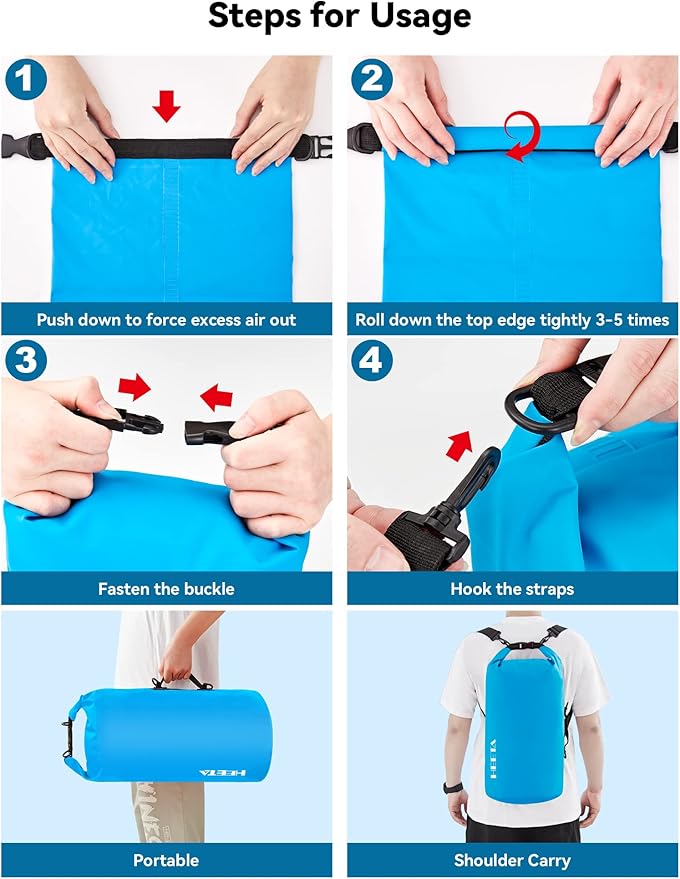 Steps for Usage

1

Push down to force excess air out

2

Roll down the top edge tightly 3-5 times

3

Fasten the buckle

4

Hook the straps

HEETA

Portable

HEETA

Shoulder Carry