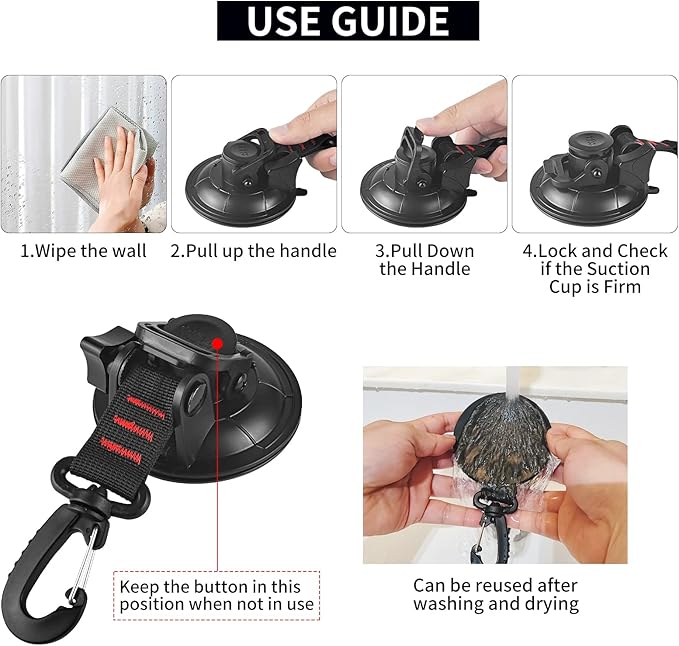 USE GUIDE

1.Wipe the wall

2.Pull up the handle

3.Pull Down the Handle

4.Lock and Check if the Suction Cup is Firm

Keep the button in this position when not in use

Can be reused after washing and drying