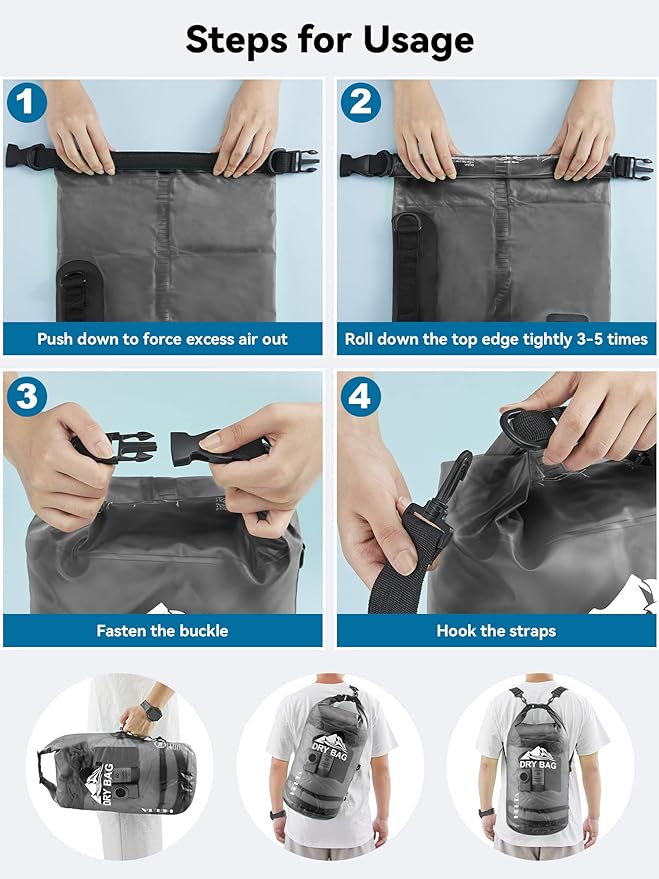 Steps for Usage

1

Push down to force excess air out

2

Roll down the top edge tightly 3-5 times

3

Fasten the buckle

4

Hook the straps

DRY BAG

DRY BAG

DRY BAG