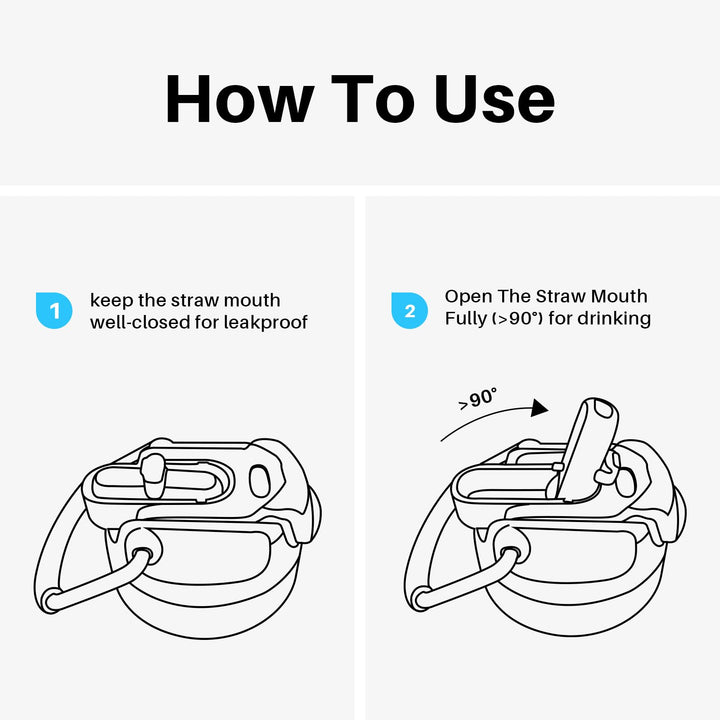 How To Use

1 keep the straw mouth well-closed for leakproof

2 Open The Straw Mouth Fully (>90°) for drinking

>90°