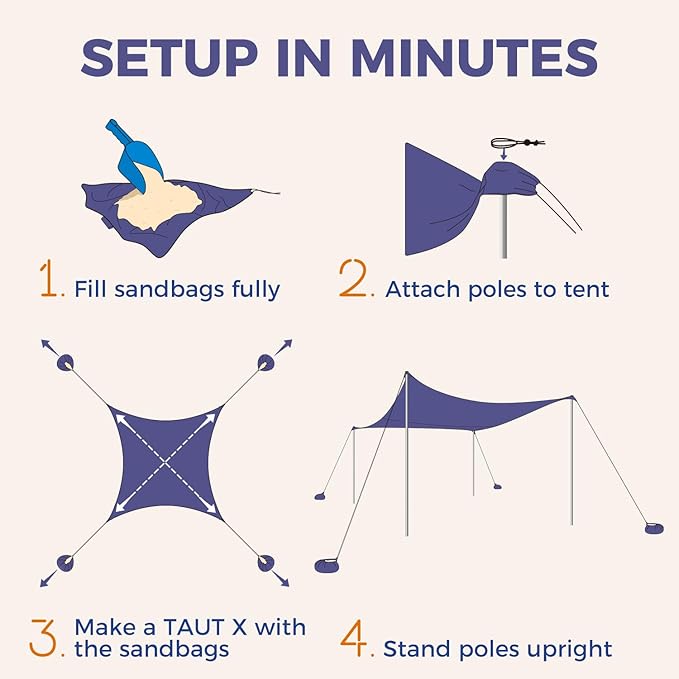 SETUP IN MINUTES

1. Fill sandbags fully

2. Attach poles to tent

3. Make a TAUT X with the sandbags

4. Stand poles upright