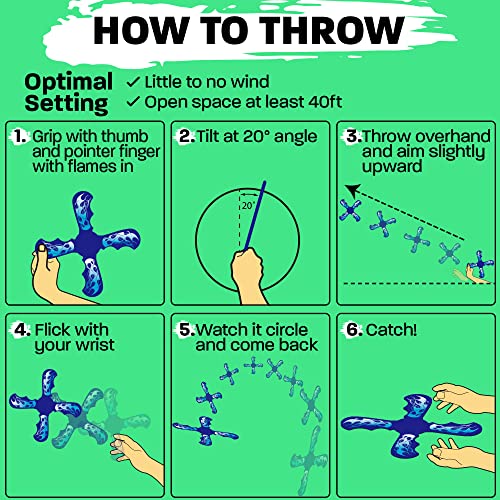 HOW TO THROW

Optimal Setting
✓ Little to no wind
✓ Open space at least 40ft

1. Grip with thumb and pointer finger with flames in

2. Tilt at 20° angle

20°

3. Throw overhand and aim slightly upward

4. Flick with your wrist

5. Watch it circle and come back

6. Catch!