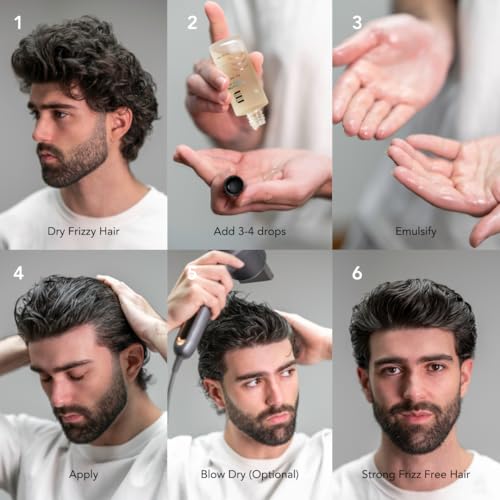 1
Dry Frizzy Hair

2
Add 3-4 drops

3
Emulsify

4
Apply

5
Blow Dry (Optional)

6
Strong Frizz Free Hair